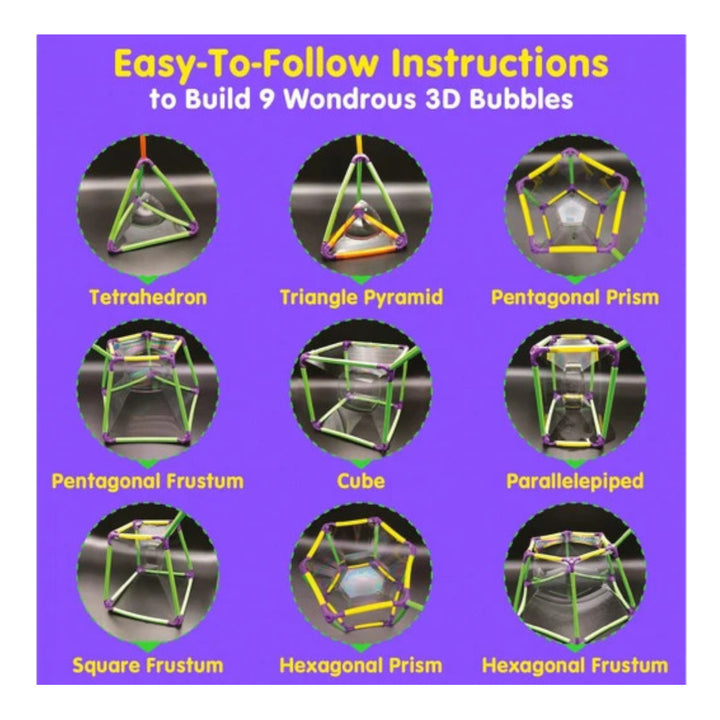 Easy-To-Follow Instructions
to Build 9 Wondrous 3D Bubbles

Tetrahedron

Triangle Pyramid

Pentagonal Prism

Pentagonal Frustum

Cube

Parallelepiped

Square Frustum

Hexagonal Prism

Hexagonal Frustum