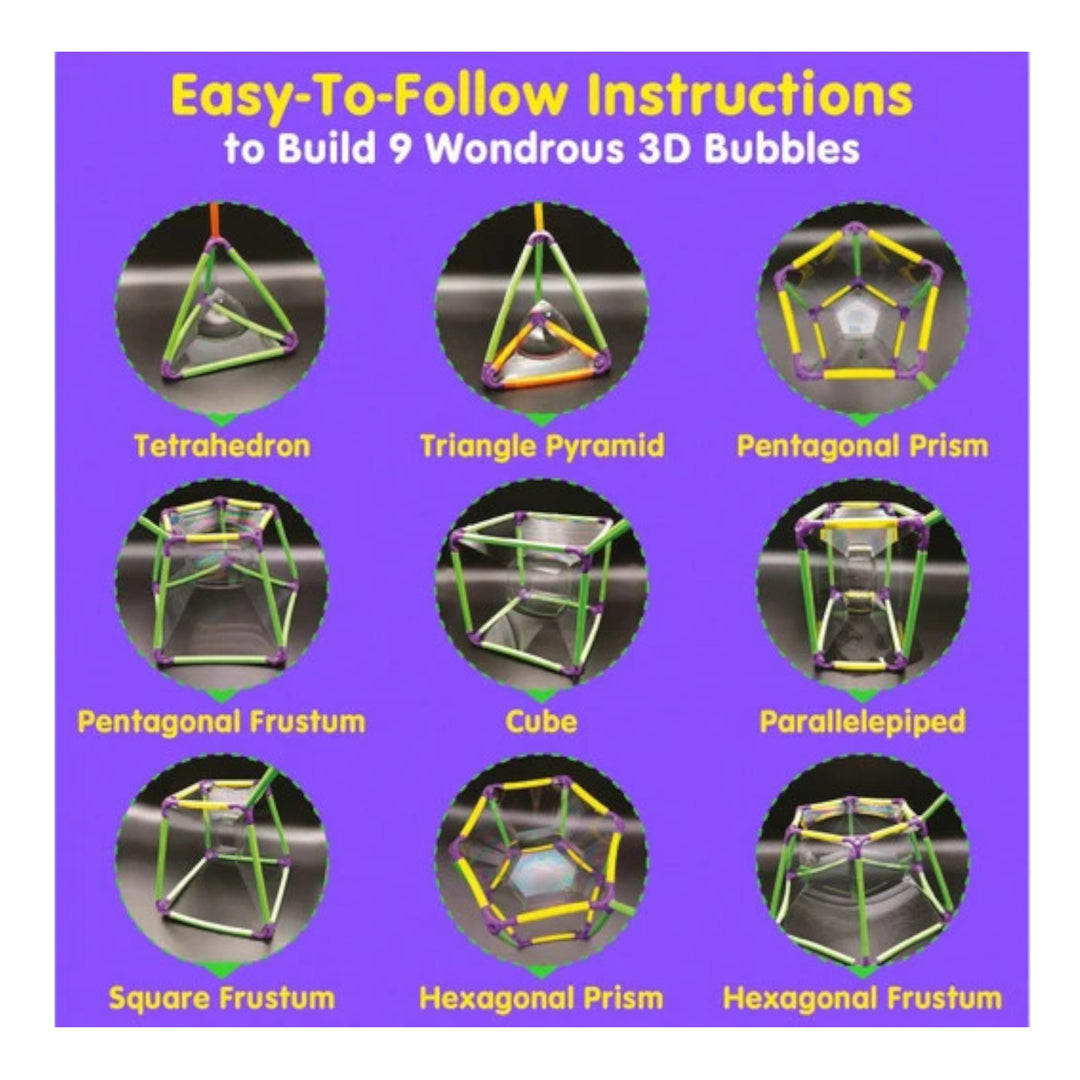 Easy-To-Follow Instructions
to Build 9 Wondrous 3D Bubbles

Tetrahedron

Triangle Pyramid

Pentagonal Prism

Pentagonal Frustum

Cube

Parallelepiped

Square Frustum

Hexagonal Prism

Hexagonal Frustum